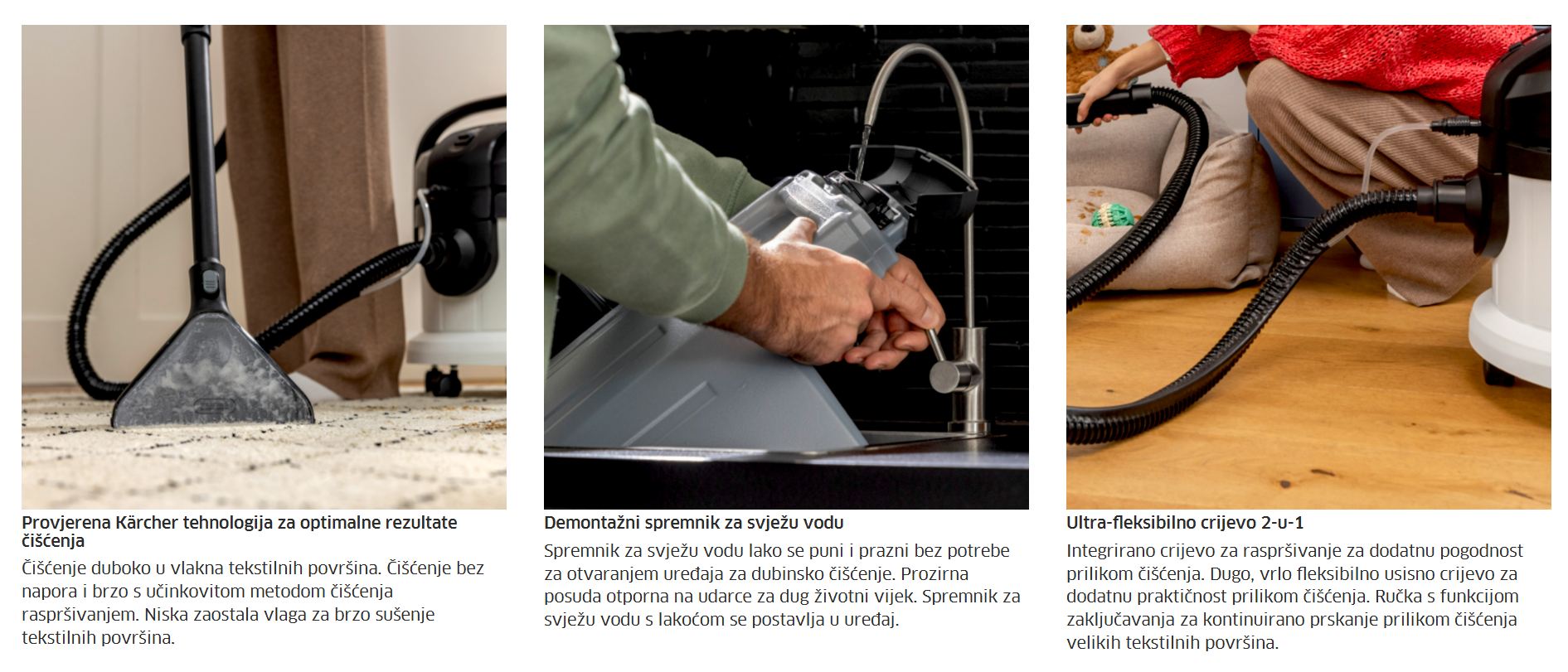 Provjerena Kärcher tehnologija za optimalne rezultate čišćenja

Čišćenje duboko u vlakna tekstilnih površina. Čišćenje bez napora i brzo s učinkovitom metodom čišćenja raspršivanjem. Niska zaostala vlaga za brzo sušenje tekstilnih površina.

Demontažni spremnik za svježu vodu

Spremnik za svježu vodu lako se puni i prazni bez potrebe za otvaranjem uređaja za dubinsko čišćenje. Prozirna posuda otporna na udarce za dug životni vijek. Spremnik za svježu vodu s lakoćom se postavlja u uređaj.

Ultra-fleksibilno crijevo 2-u-1

Integrirano crijevo za raspršivanje za dodatnu pogodnost prilikom čišćenja. Dugo, vrlo fleksibilno usisno crijevo za dodatnu praktičnost prilikom čišćenja. Ručka s funkcijom zaključavanja za kontinuirano prskanje prilikom čišćenja velikih tekstilnih površina.